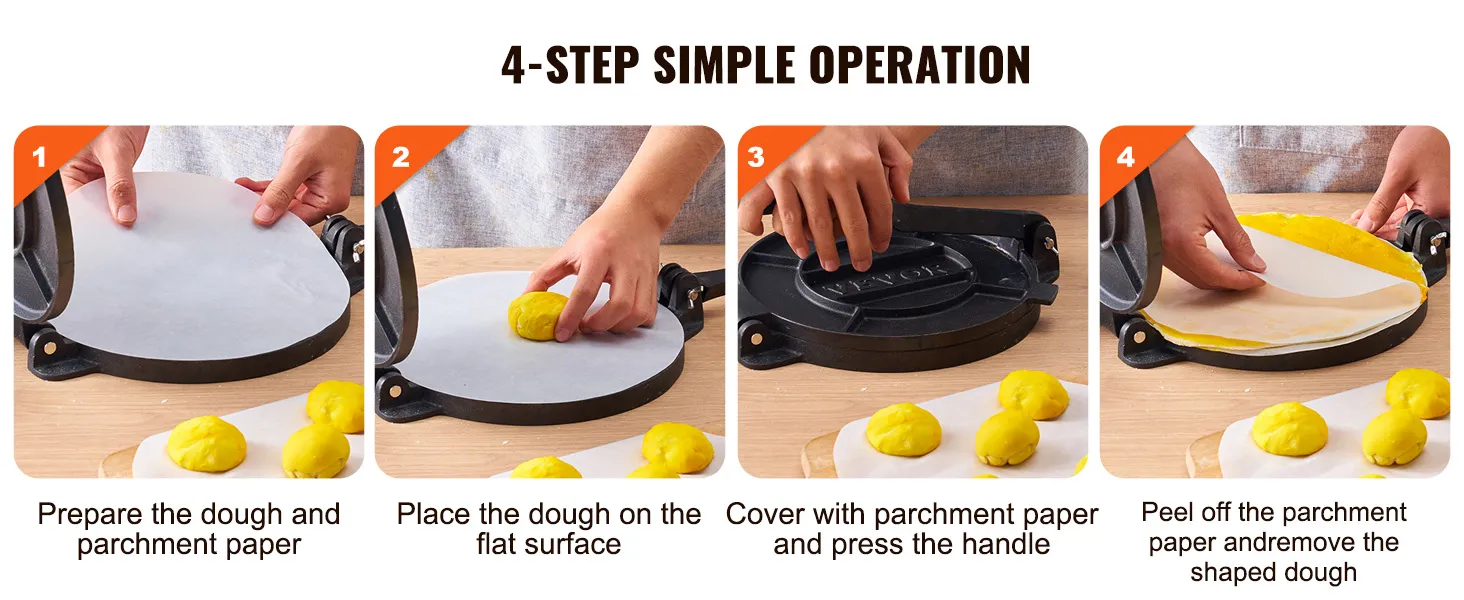 4-STEP SIMPLE OPERATION

1

Prepare the dough and parchment paper

2

Place the dough on the flat surface

3

VEVOR

Cover with parchment paper and press the handle

4

Peel off the parchment paper andremove the shaped dough