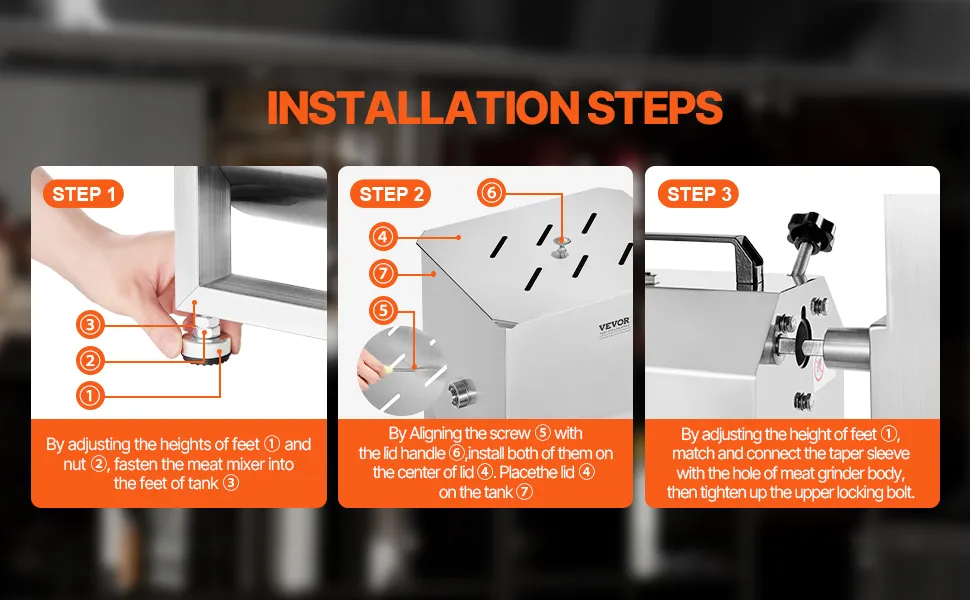 INSTALLATION STEPS

STEP 1

③
②
①

By adjusting the heights of feet ① and nut ②, fasten the meat mixer into the feet of tank ③

STEP 2

⑥
④
⑦
⑤

VEVOR

By Aligning the screw ⑤ with the lid handle ⑥,install both of them on the center of lid ④. Placethe lid ④ on the tank ⑦

STEP 3

By adjusting the height of feet ①, match and connect the taper sleeve with the hole of meat grinder body, then tighten up the upper locking bolt.