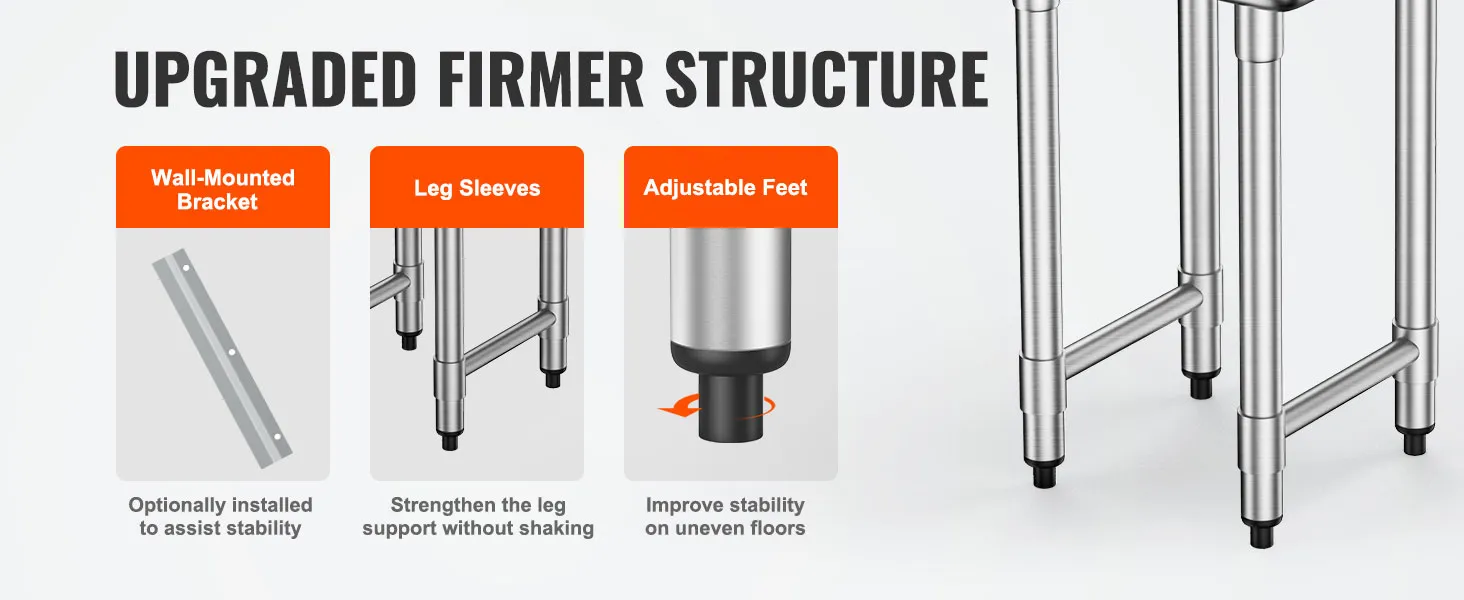 UPGRADED FIRMER STRUCTURE

Wall-Mounted Bracket

Optionally installed to assist stability

Leg Sleeves

Strengthen the leg support without shaking

Adjustable Feet

Improve stability on uneven floors