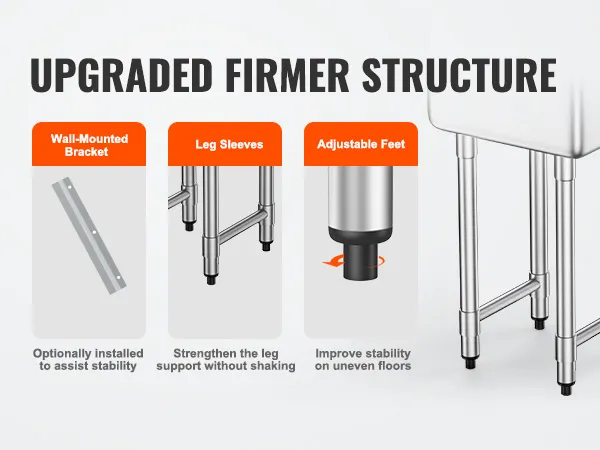 UPGRADED FIRMER STRUCTURE

Wall-Mounted Bracket

Optionally installed to assist stability

Leg Sleeves

Strengthen the leg support without shaking

Adjustable Feet

Improve stability on uneven floors