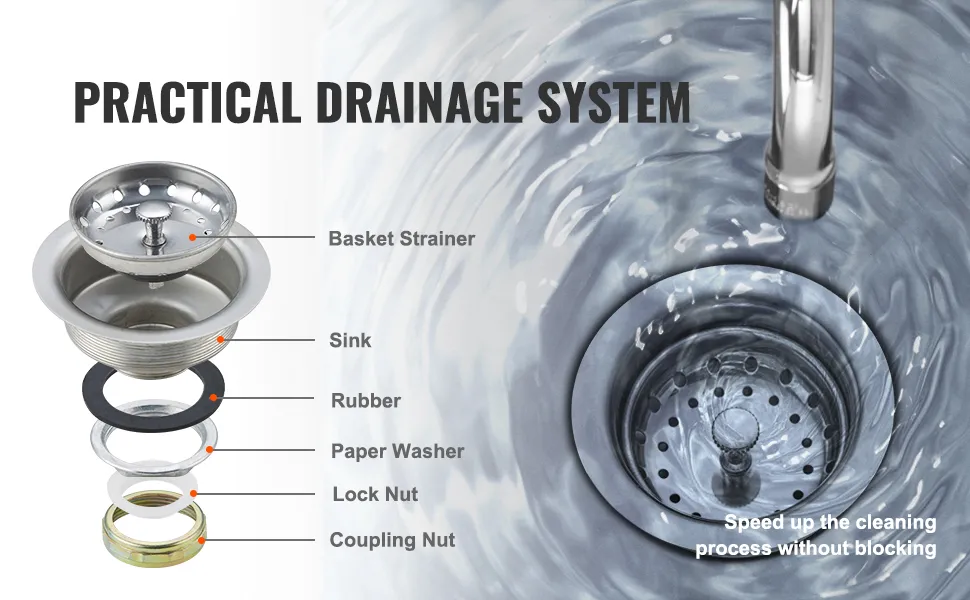 PRACTICAL DRAINAGE SYSTEM

Basket Strainer

Sink

Rubber

Paper Washer

Lock Nut

Coupling Nut

Speed up the cleaning process without blocking