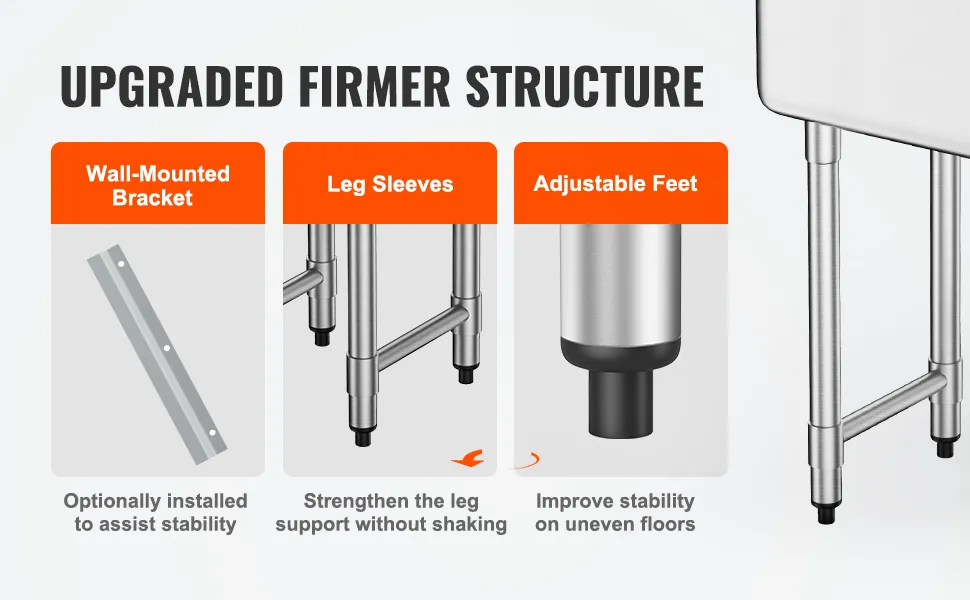 UPGRADED FIRMER STRUCTURE

Wall-Mounted Bracket

Optionally installed to assist stability

Leg Sleeves

Strengthen the leg support without shaking

Adjustable Feet

Improve stability on uneven floors