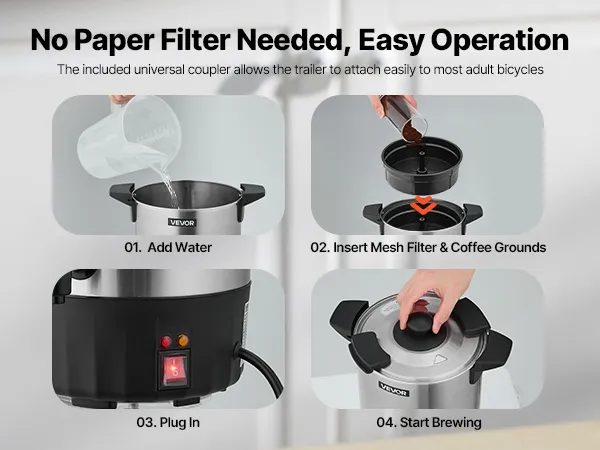 No Paper Filter Needed, Easy Operation

The included universal coupler allows the trailer to attach easily to most adult bicycles

VEVOR

01. Add Water

02. Insert Mesh Filter & Coffee Grounds

03. Plug In

VEVOR

04. Start Brewing