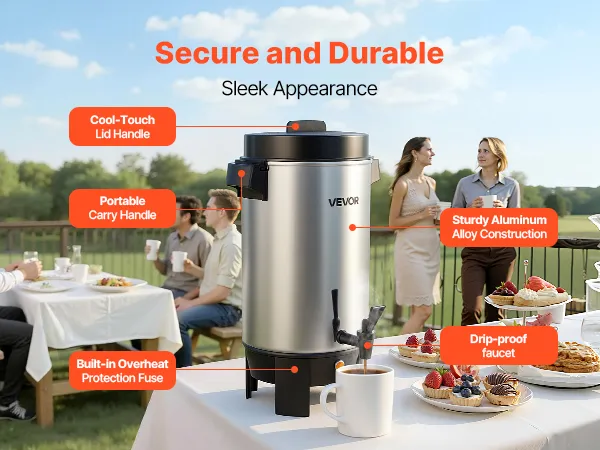 Secure and Durable

Sleek Appearance

Cool-Touch Lid Handle

Portable Carry Handle

VEVOR

Sturdy Aluminum Alloy Construction

Drip-proof faucet

Built-in Overheat Protection Fuse