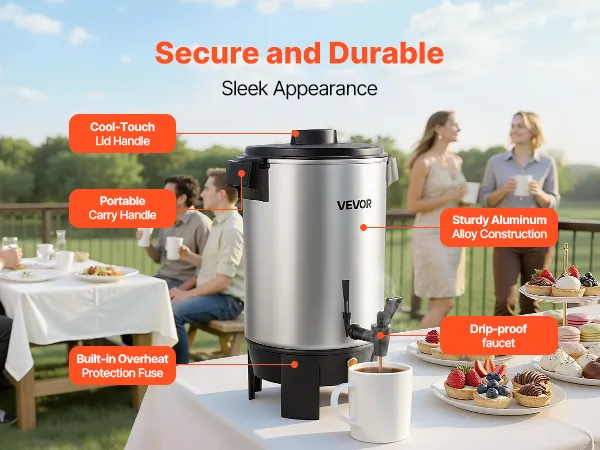 Secure and Durable

Sleek Appearance

Cool-Touch Lid Handle

Portable Carry Handle

VEVOR

Sturdy Aluminum Alloy Construction

Drip-proof faucet

Built-in Overheat Protection Fuse