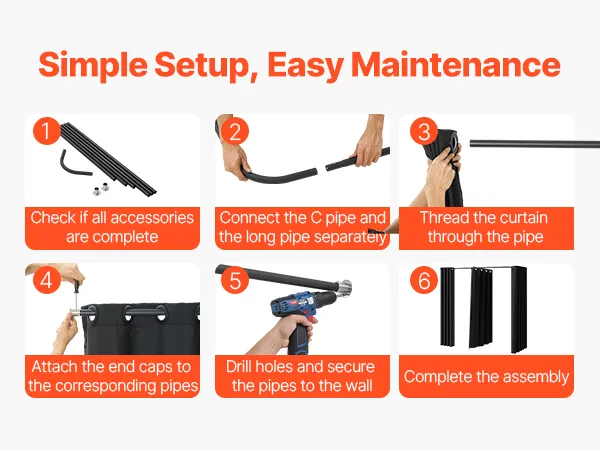 Simple Setup, Easy Maintenance

1
Check if all accessories are complete

2
Connect the C pipe and the long pipe separately

3
Thread the curtain through the pipe

4
Attach the end caps to the corresponding pipes

5
Drill holes and secure the pipes to the wall

6
Complete the assembly