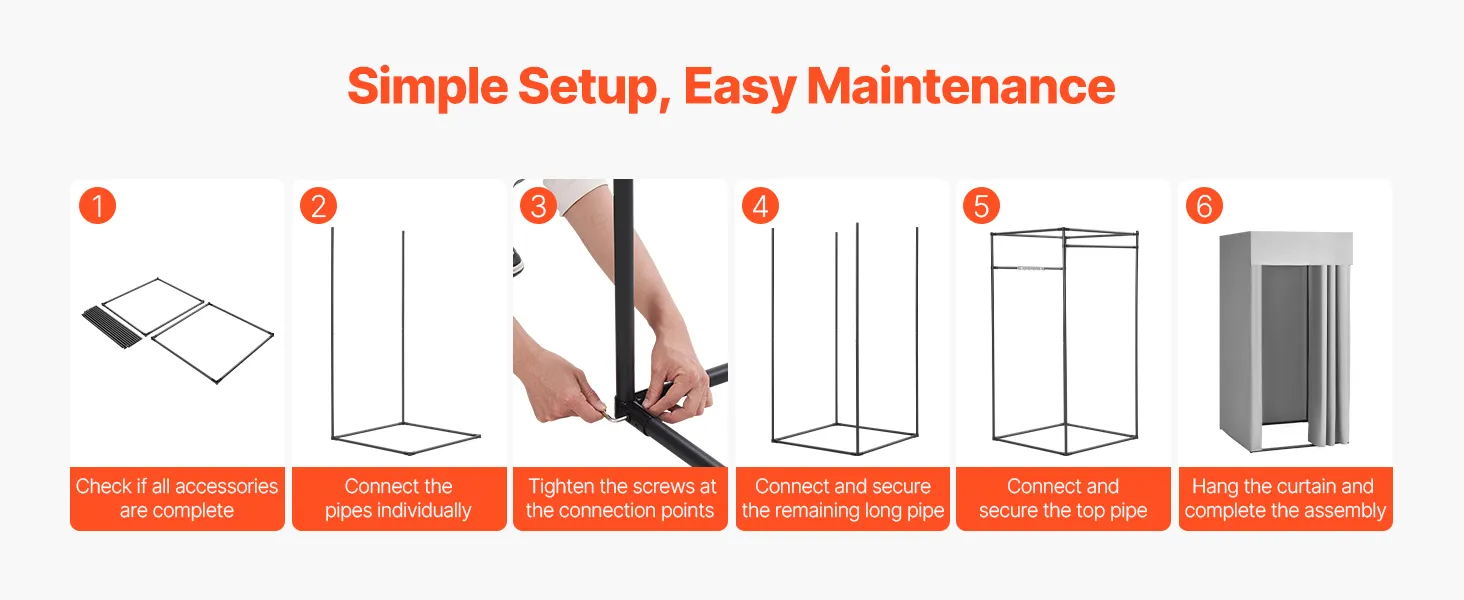 Simple Setup, Easy Maintenance

1
Check if all accessories are complete

2
Connect the pipes individually

3
Tighten the screws at the connection points

4
Connect and secure the remaining long pipe

5
Connect and secure the top pipe

6
Hang the curtain and complete the assembly