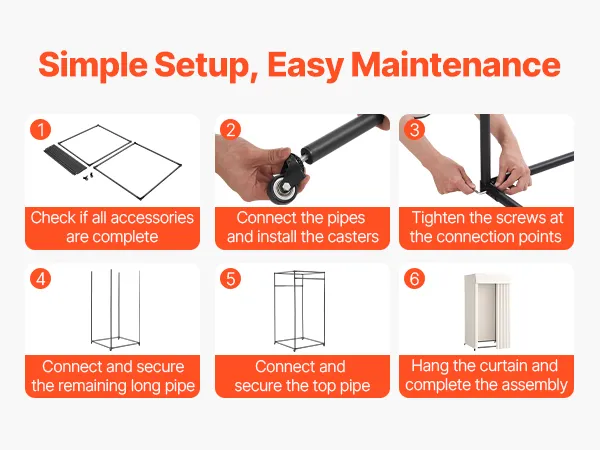 Simple Setup, Easy Maintenance

1
Check if all accessories are complete

2
Connect the pipes and install the casters

3
Tighten the screws at the connection points

4
Connect and secure the remaining long pipe

5
Connect and secure the top pipe

6
Hang the curtain and complete the assembly