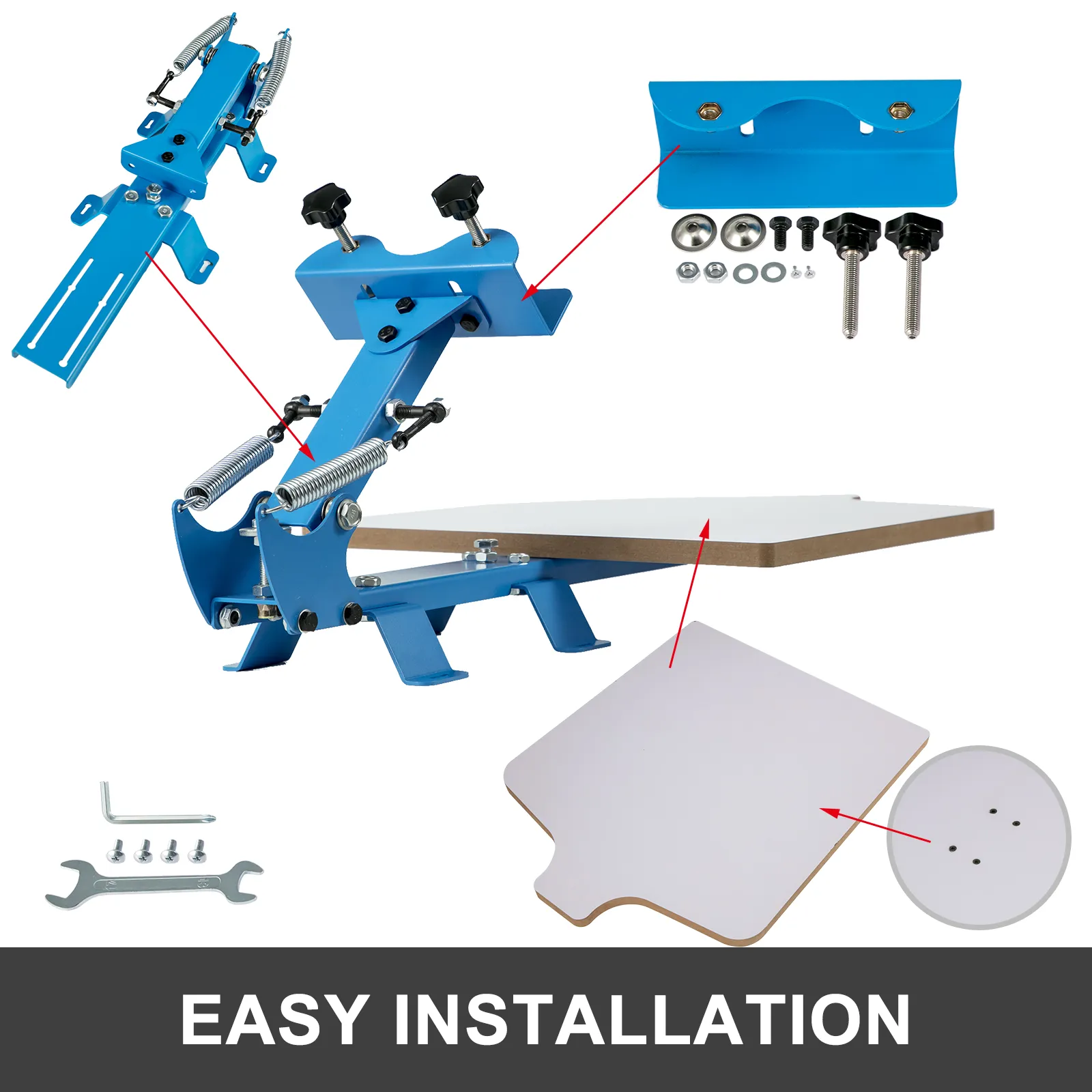 EASY INSTALLATION