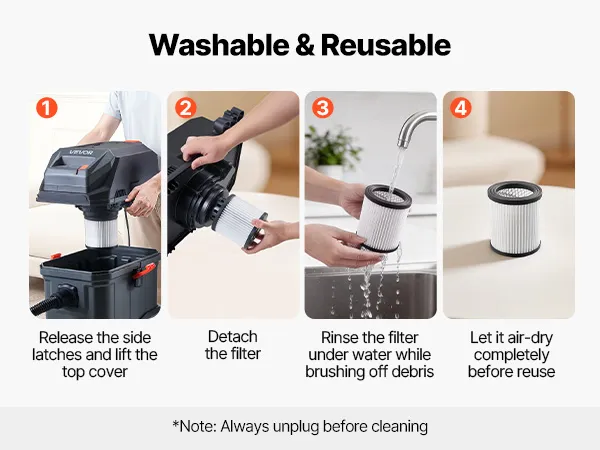 Washable & Reusable

1
VEVOR

Release the side latches and lift the top cover

2

Detach the filter

3

Rinse the filter under water while brushing off debris

4

Let it air-dry completely before reuse

*Note: Always unplug before cleaning