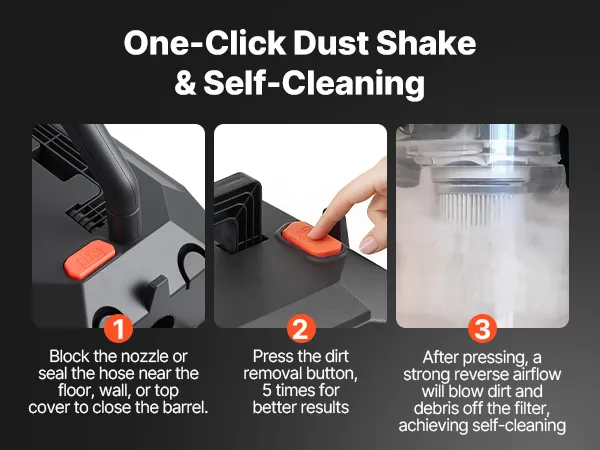 One-Click Dust Shake & Self-Cleaning

1
Block the nozzle or seal the hose near the floor, wall, or top cover to close the barrel.

2
Press the dirt removal button, 5 times for better results

3
After pressing, a strong reverse airflow will blow dirt and debris off the filter, achieving self-cleaning