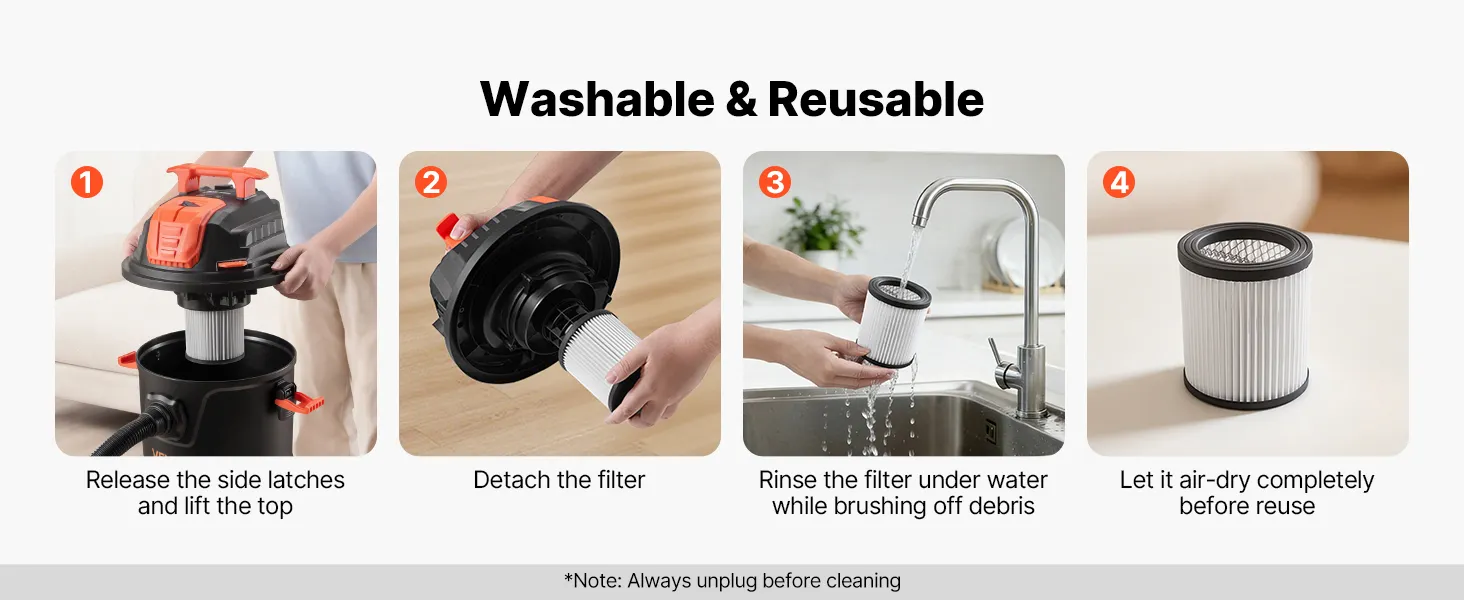 Washable & Reusable

1

Release the side latches and lift the top

2

Detach the filter

3

Rinse the filter under water while brushing off debris

4

Let it air-dry completely before reuse

*Note: Always unplug before cleaning