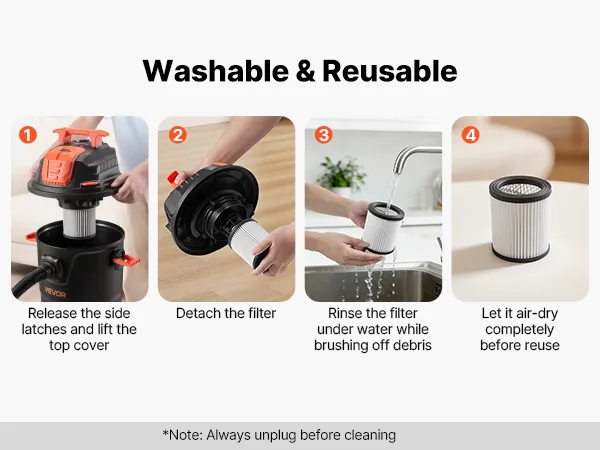 Washable & Reusable

1

VEVOR

Release the side latches and lift the top cover

2

Detach the filter

3

Rinse the filter under water while brushing off debris

4

Let it air-dry completely before reuse

*Note: Always unplug before cleaning