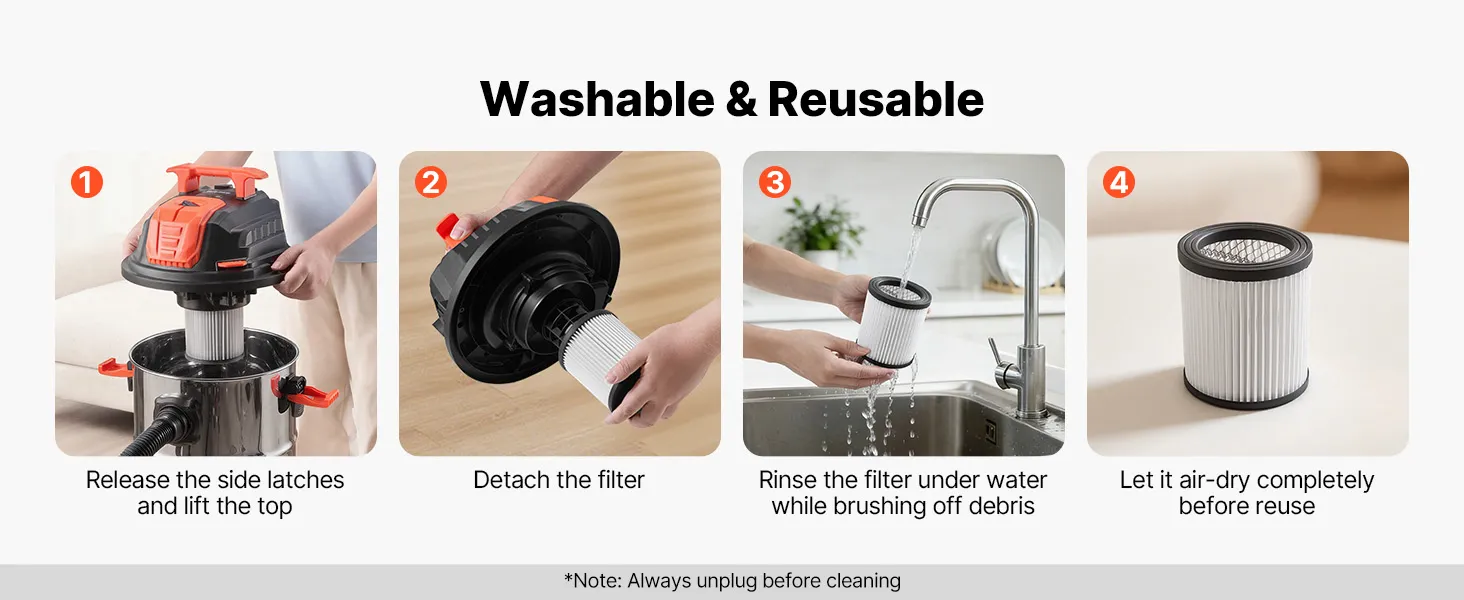 Washable & Reusable

1

Release the side latches and lift the top

2

Detach the filter

3

Rinse the filter under water while brushing off debris

4

Let it air-dry completely before reuse

*Note: Always unplug before cleaning