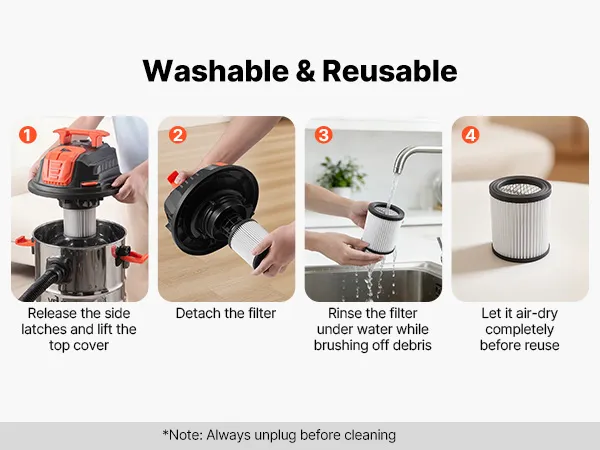 Washable & Reusable

1
Release the side latches and lift the top cover

2
Detach the filter

3
Rinse the filter under water while brushing off debris

4
Let it air-dry completely before reuse

*Note: Always unplug before cleaning