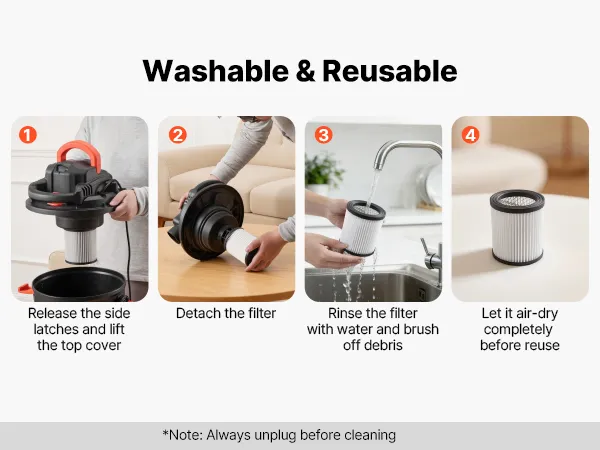 Washable & Reusable

1
Release the side latches and lift the top cover

2
Detach the filter

3
Rinse the filter with water and brush off debris

4
Let it air-dry completely before reuse

*Note: Always unplug before cleaning