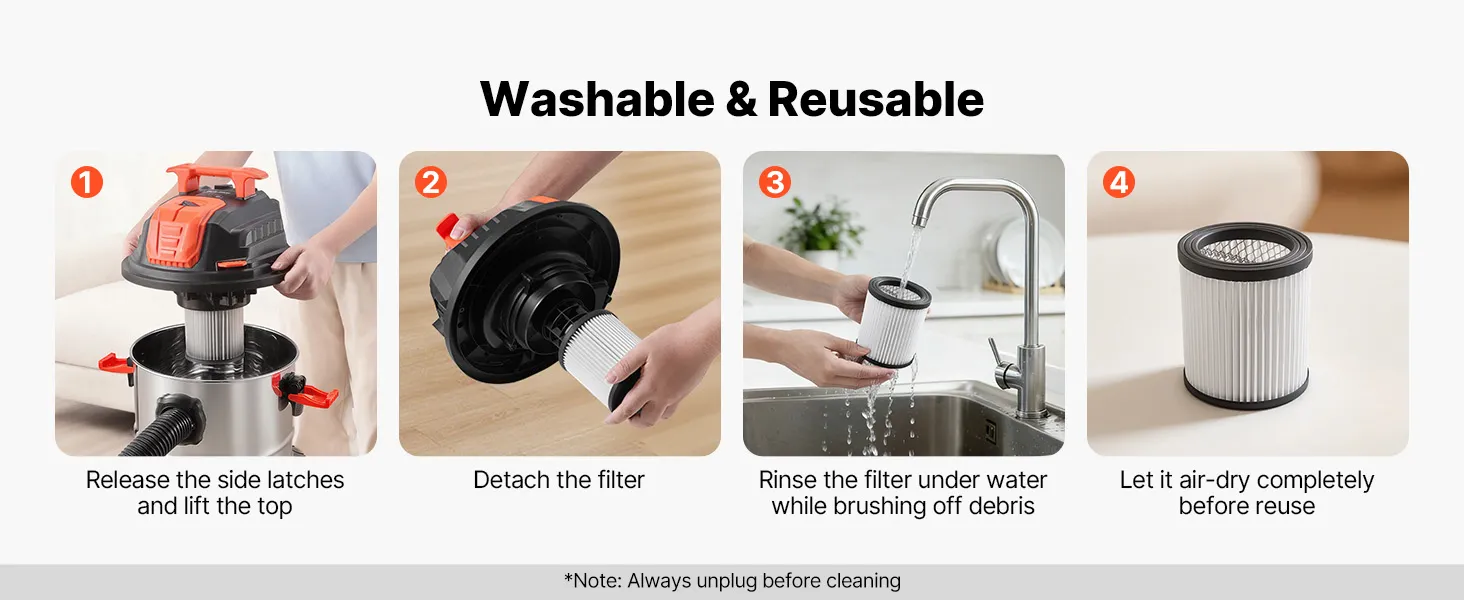 Washable & Reusable

1

Release the side latches and lift the top

2

Detach the filter

3

Rinse the filter under water while brushing off debris

4

Let it air-dry completely before reuse

*Note: Always unplug before cleaning