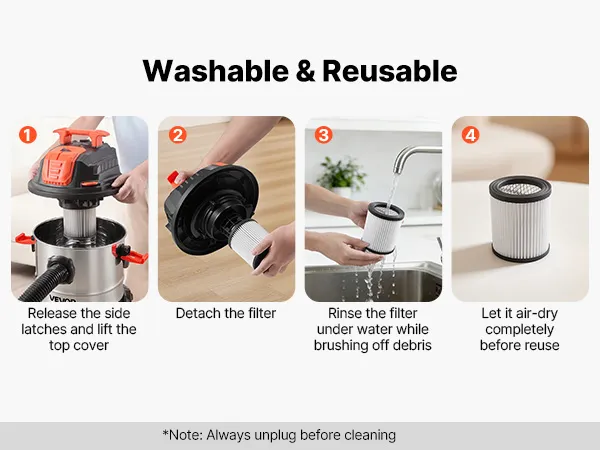 Washable & Reusable

1
VEVOR
Release the side latches and lift the top cover

2
Detach the filter

3
Rinse the filter under water while brushing off debris

4
Let it air-dry completely before reuse

*Note: Always unplug before cleaning