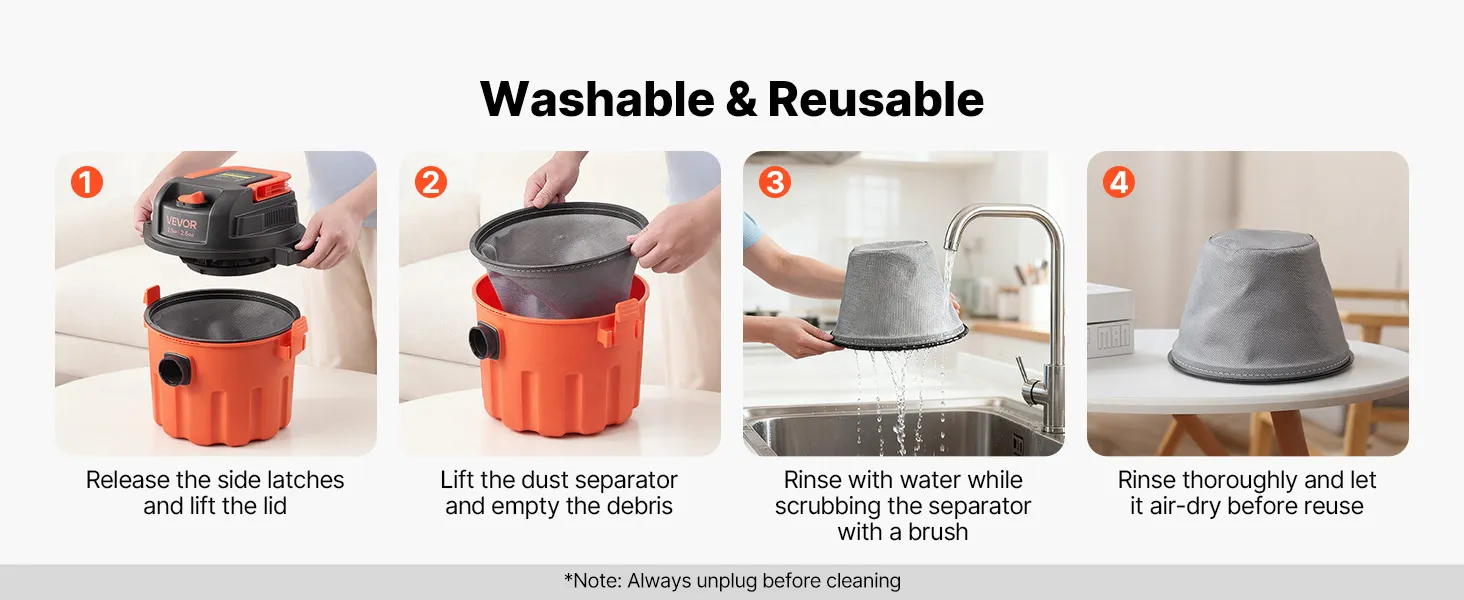 Washable & Reusable

1

VEVOR

Release the side latches and lift the lid

2

Lift the dust separator and empty the debris

3

Rinse with water while scrubbing the separator with a brush

4

Rinse thoroughly and let it air-dry before reuse

*Note: Always unplug before cleaning