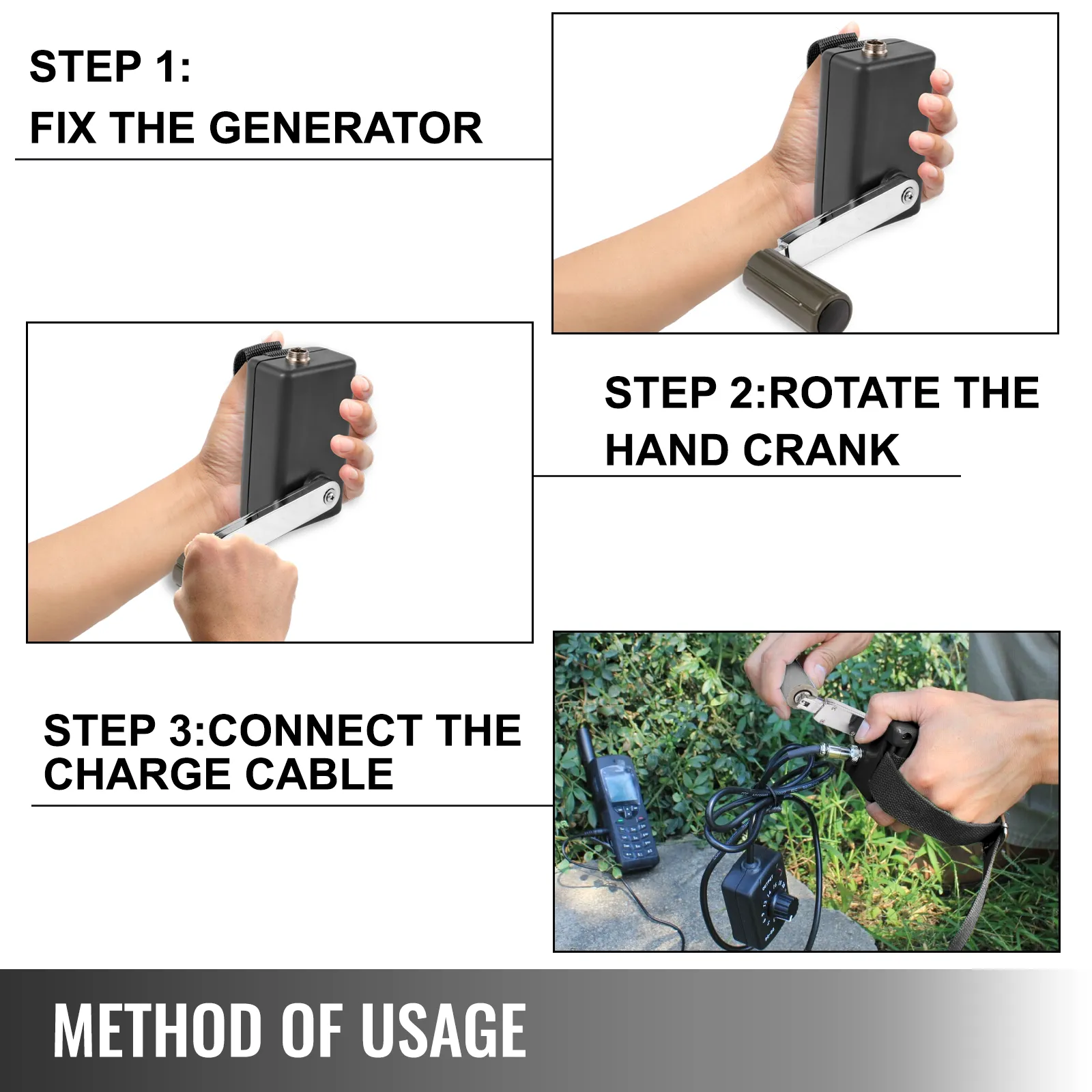 STEP 1:
FIX THE GENERATOR

STEP 2:ROTATE THE HAND CRANK

STEP 3:CONNECT THE CHARGE CABLE

METHOD OF USAGE