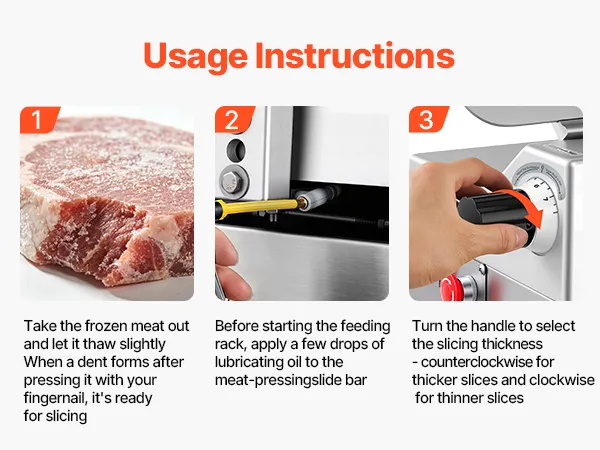 Usage Instructions

1

Take the frozen meat out and let it thaw slightly When a dent forms after pressing it with your fingernail, it's ready for slicing

2

Before starting the feeding rack, apply a few drops of lubricating oil to the meat-pressingslide bar

3

Turn the handle to select the slicing thickness - counterclockwise for thicker slices and clockwise for thinner slices