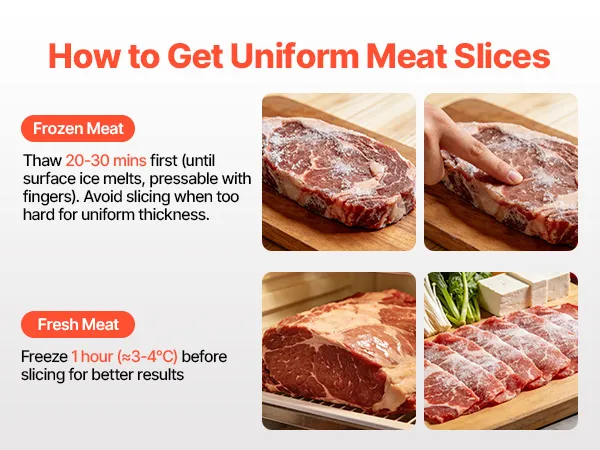 How to Get Uniform Meat Slices

Frozen Meat

Thaw 20-30 mins first (until surface ice melts, pressable with fingers). Avoid slicing when too hard for uniform thickness.

Fresh Meat

Freeze 1 hour (≈3-4°C) before slicing for better results