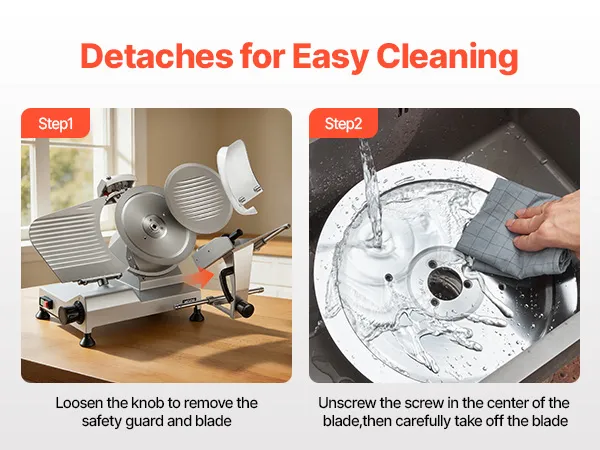 Detaches for Easy Cleaning

Step1

Loosen the knob to remove the safety guard and blade

Step2

Unscrew the screw in the center of the blade,then carefully take off the blade