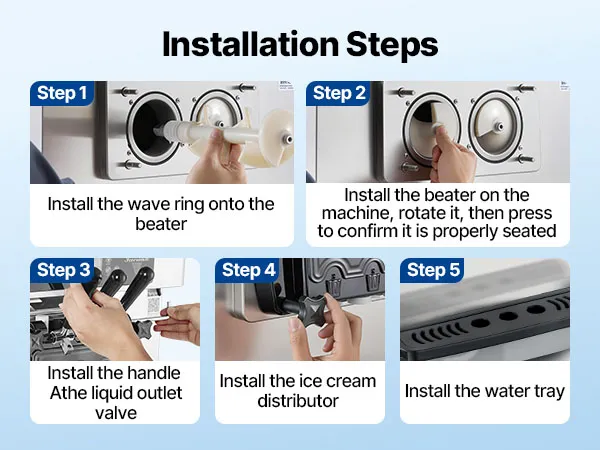 Installation Steps

Step 1

Install the wave ring onto the beater

Step 2

Install the beater on the machine, rotate it, then press to confirm it is properly seated

Step 3

Install the handle Athe liquid outlet valve

Step 4

Install the ice cream distributor

Step 5

Install the water tray