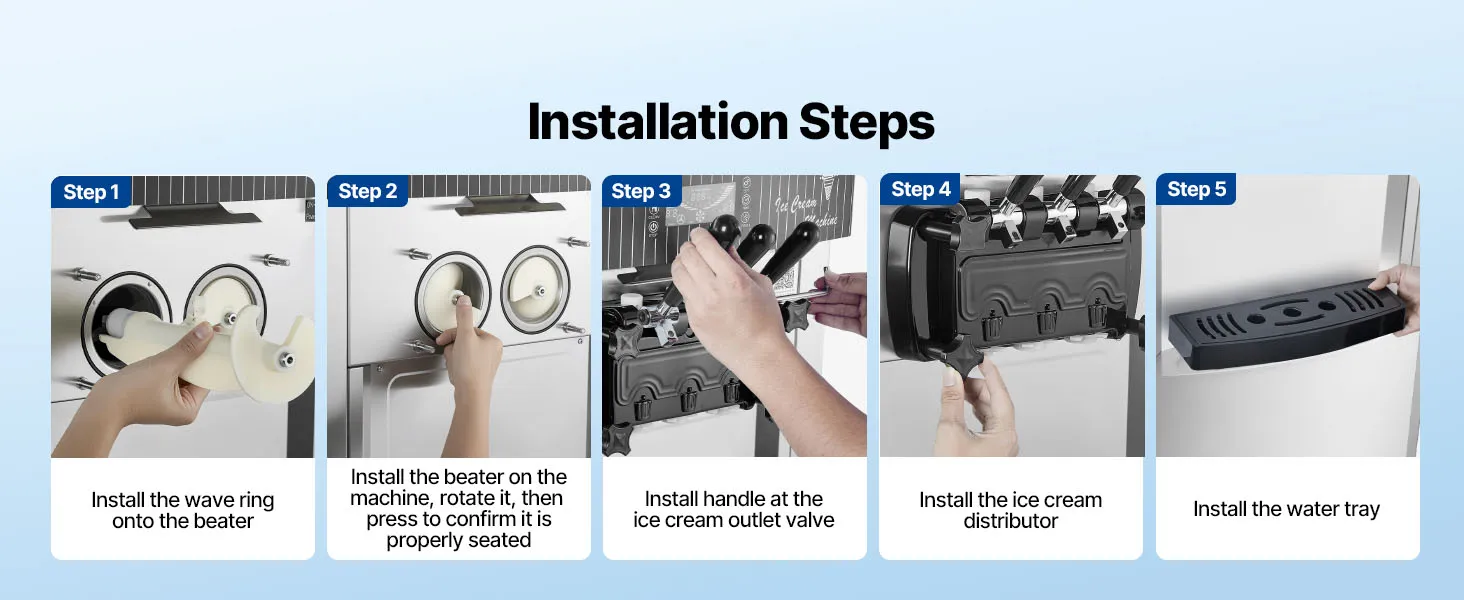 Installation Steps

Step 1

Install the wave ring onto the beater

Step 2

Install the beater on the machine, rotate it, then press to confirm it is properly seated

Step 3

Ice Cream Machine

Install handle at the ice cream outlet valve

Step 4

Install the ice cream distributor

Step 5

Install the water tray