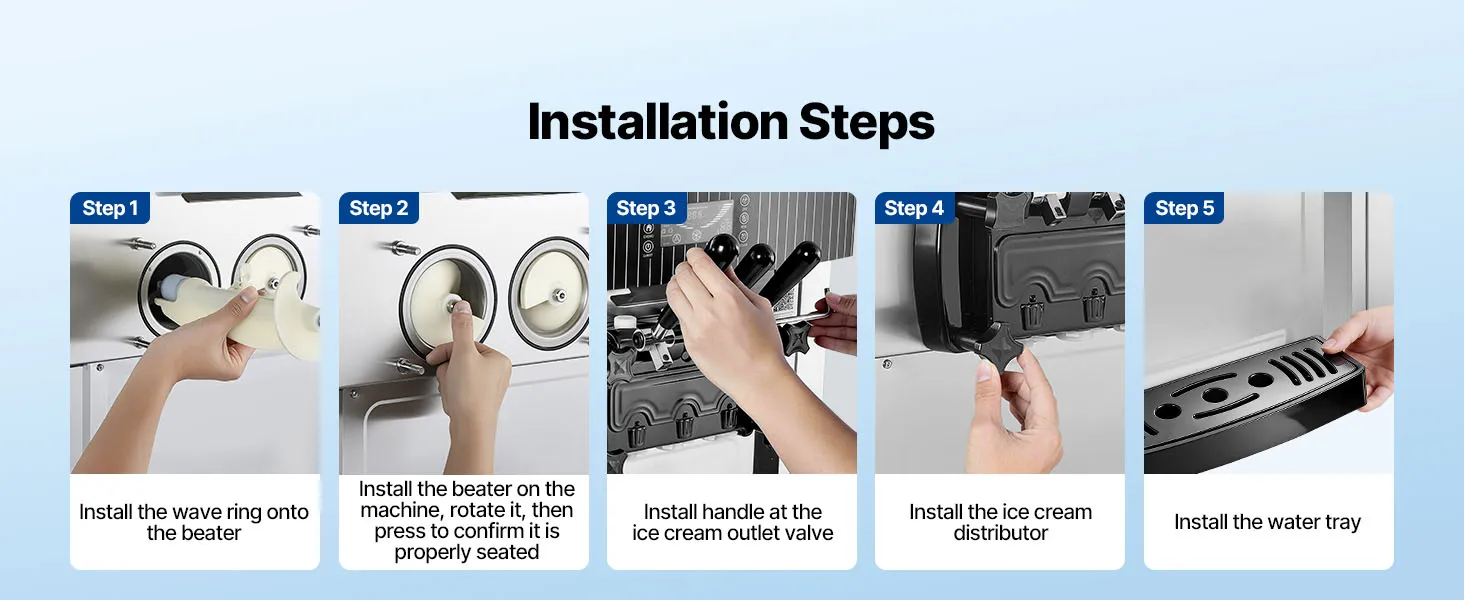 Installation Steps

Step 1
Install the wave ring onto the beater

Step 2
Install the beater on the machine, rotate it, then press to confirm it is properly seated

Step 3
Install handle at the ice cream outlet valve

Step 4
Install the ice cream distributor

Step 5
Install the water tray