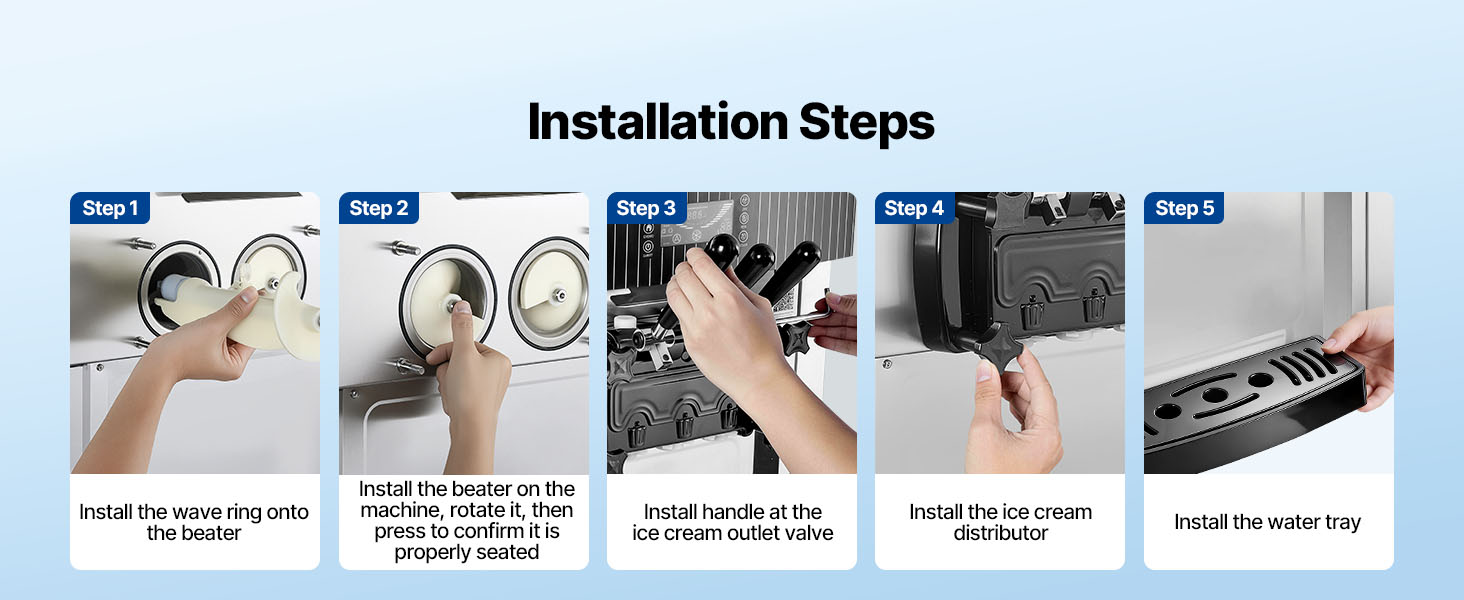 Installation Steps

Step 1

Install the wave ring onto the beater

Step 2

Install the beater on the machine, rotate it, then press to confirm it is properly seated

Step 3

Install handle at the ice cream outlet valve

Step 4

Install the ice cream distributor

Step 5

Install the water tray