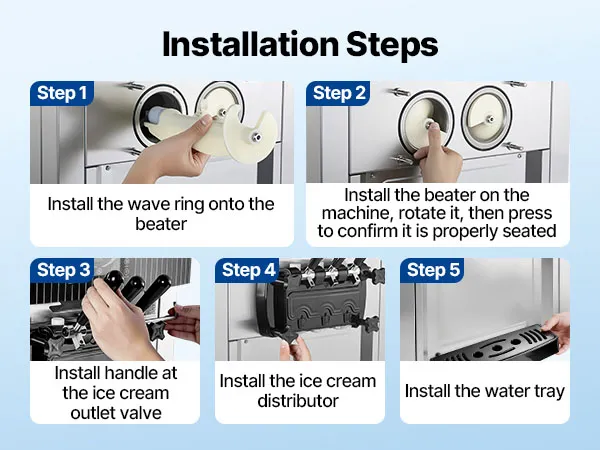 Installation Steps

Step 1

Install the wave ring onto the beater

Step 2

Install the beater on the machine, rotate it, then press to confirm it is properly seated

Step 3

Install handle at the ice cream outlet valve

Step 4

Install the ice cream distributor

Step 5

Install the water tray