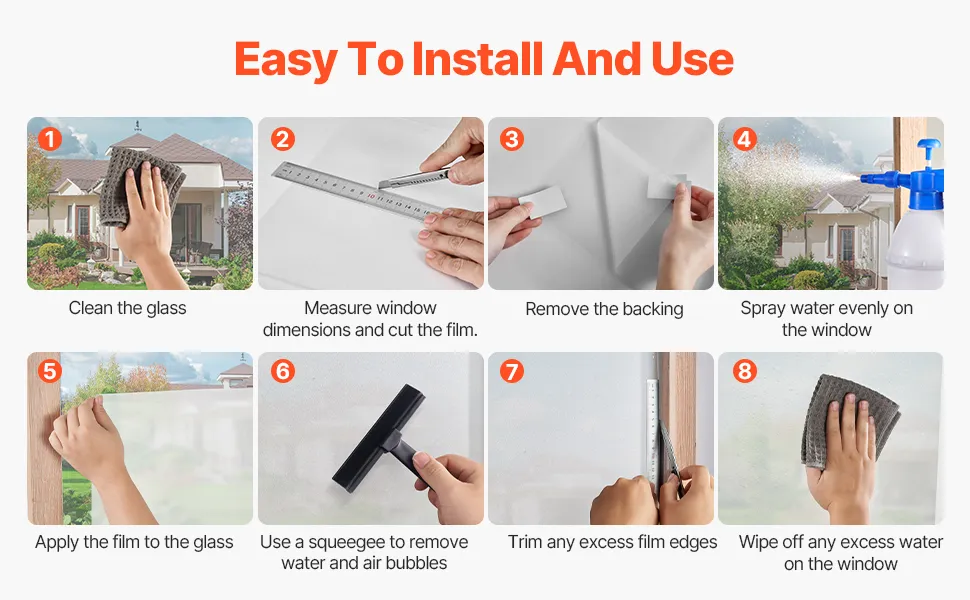 Easy To Install And Use

1
Clean the glass

2
Measure window dimensions and cut the film.

3
Remove the backing

4
Spray water evenly on the window

5
Apply the film to the glass

6
Use a squeegee to remove water and air bubbles

7
Trim any excess film edges

8
Wipe off any excess water on the window