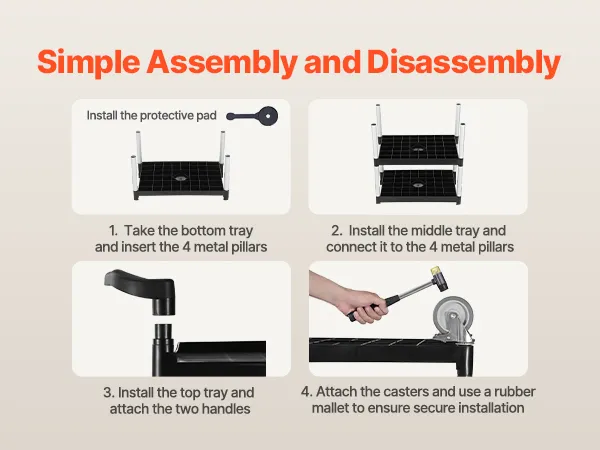 Simple Assembly and Disassembly

Install the protective pad

1. Take the bottom tray and insert the 4 metal pillars

2. Install the middle tray and connect it to the 4 metal pillars

3. Install the top tray and attach the two handles

4. Attach the casters and use a rubber mallet to ensure secure installation