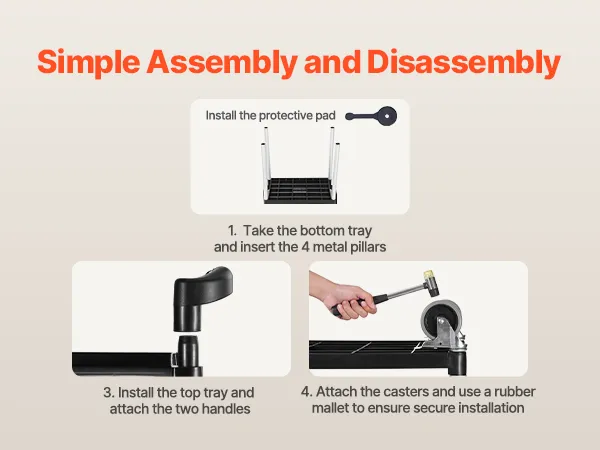 Simple Assembly and Disassembly

Install the protective pad

1. Take the bottom tray and insert the 4 metal pillars

3. Install the top tray and attach the two handles

4. Attach the casters and use a rubber mallet to ensure secure installation