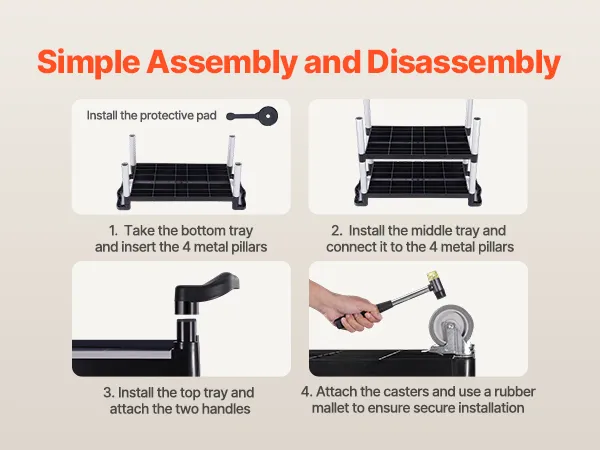 Simple Assembly and Disassembly

Install the protective pad

1. Take the bottom tray and insert the 4 metal pillars

2. Install the middle tray and connect it to the 4 metal pillars

3. Install the top tray and attach the two handles

4. Attach the casters and use a rubber mallet to ensure secure installation