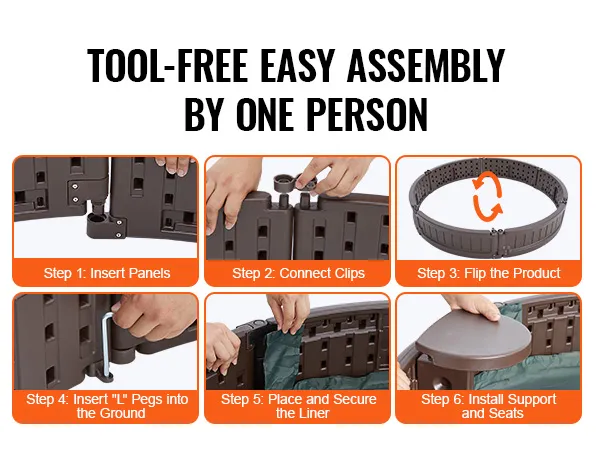 TOOL-FREE EASY ASSEMBLY BY ONE PERSON

Step 1: Insert Panels

Step 2: Connect Clips

Step 3: Flip the Product

Step 4: Insert "L" Pegs into the Ground

Step 5: Place and Secure the Liner

Step 6: Install Support and Seats