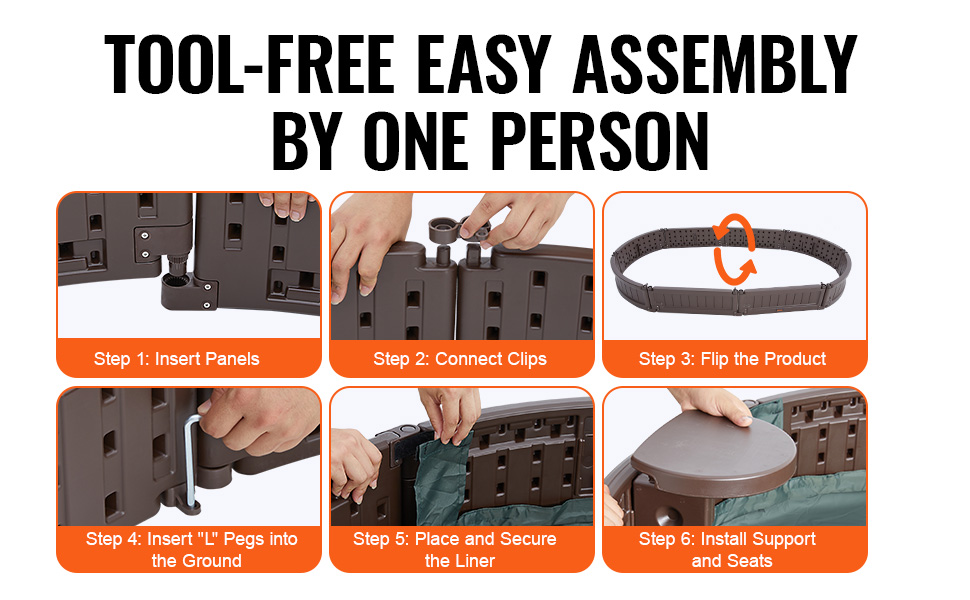 TOOL-FREE EASY ASSEMBLY BY ONE PERSON

Step 1: Insert Panels

Step 2: Connect Clips

Step 3: Flip the Product

Step 4: Insert "L" Pegs into the Ground

Step 5: Place and Secure the Liner

Step 6: Install Support and Seats