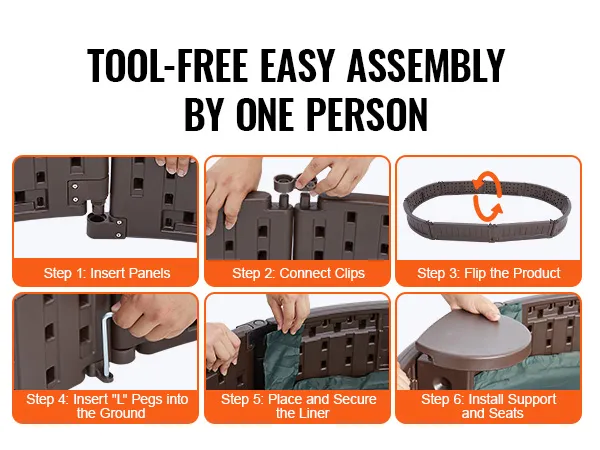 TOOL-FREE EASY ASSEMBLY BY ONE PERSON

Step 1: Insert Panels

Step 2: Connect Clips

Step 3: Flip the Product

Step 4: Insert "L" Pegs into the Ground

Step 5: Place and Secure the Liner

Step 6: Install Support and Seats