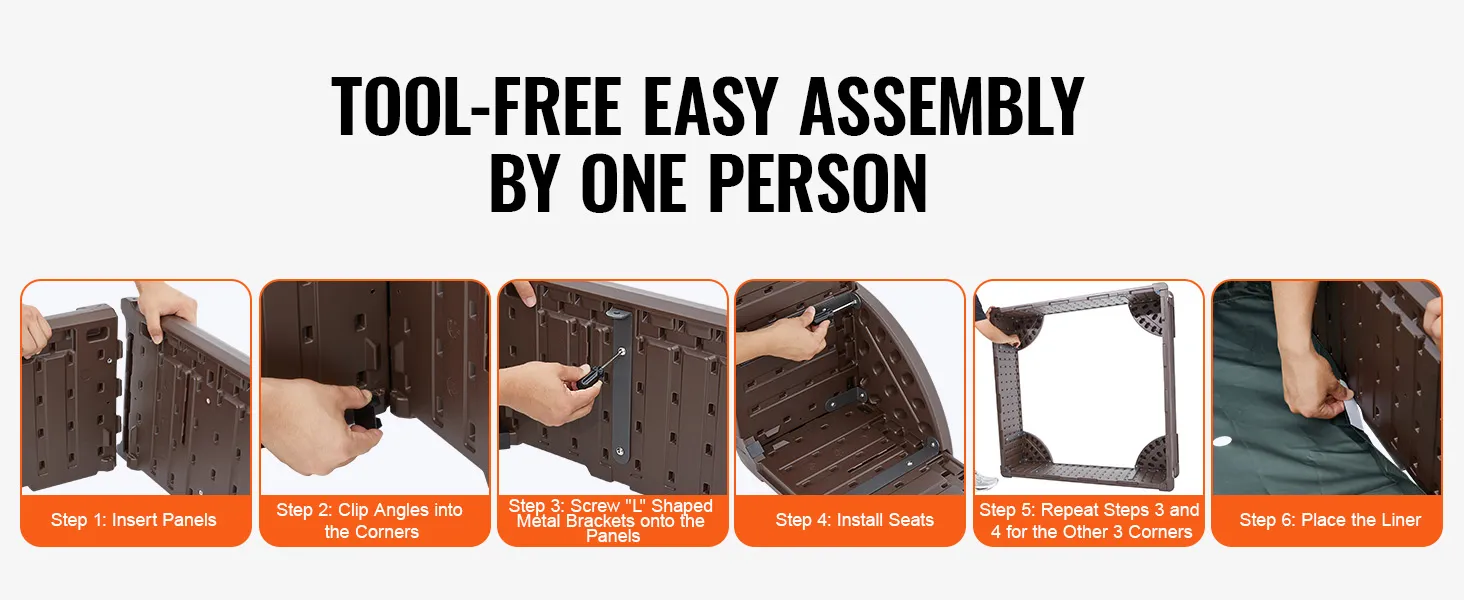 TOOL-FREE EASY ASSEMBLY BY ONE PERSON

Step 1: Insert Panels

Step 2: Clip Angles into the Corners

Step 3: Screw "L" Shaped Metal Brackets onto the Panels

Step 4: Install Seats

Step 5: Repeat Steps 3 and 4 for the Other 3 Corners

Step 6: Place the Liner