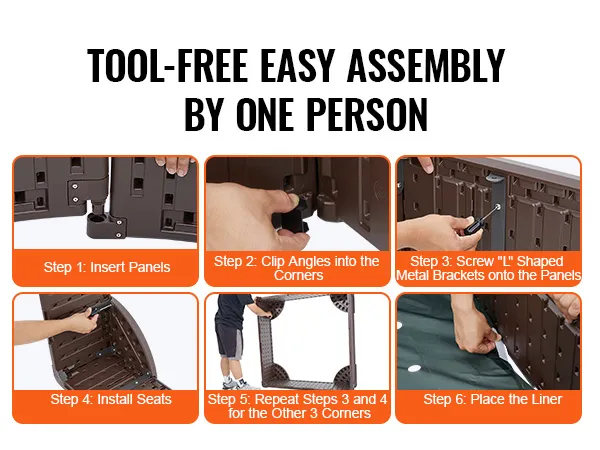 TOOL-FREE EASY ASSEMBLY BY ONE PERSON

Step 1: Insert Panels

Step 2: Clip Angles into the Corners

Step 3: Screw "L" Shaped Metal Brackets onto the Panels

Step 4: Install Seats

Step 5: Repeat Steps 3 and 4 for the Other 3 Corners

Step 6: Place the Liner