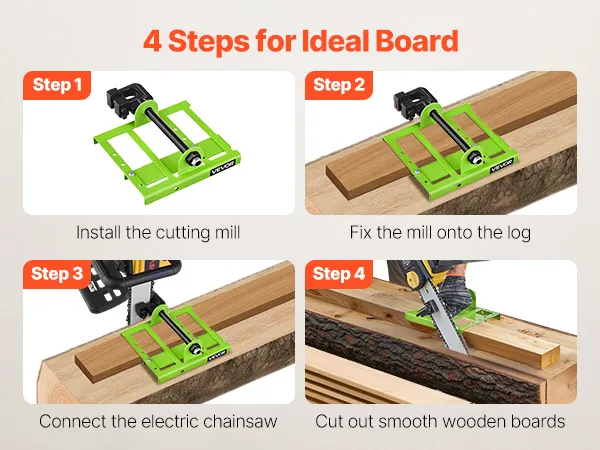 4 Steps for Ideal Board

Step 1

VEVOR

Install the cutting mill

Step 2

VEVOR

Fix the mill onto the log

Step 3

VEVOR

Connect the electric chainsaw

Step 4

Cut out smooth wooden boards