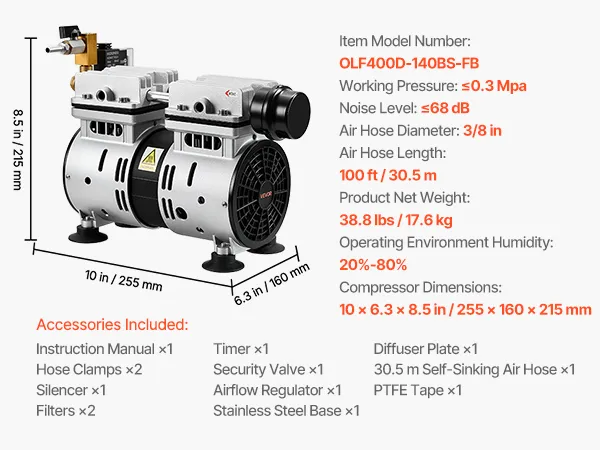 8.5 in / 215 mm

10 in / 255 mm

6.3 in / 160 mm

VEVOR

Item Model Number:
OLF400D-140BS-FB
Working Pressure: ≤0.3 Mpa
Noise Level: ≤68 dB
Air Hose Diameter: 3/8 in
Air Hose Length:
100 ft / 30.5 m
Product Net Weight:
38.8 lbs / 17.6 kg
Operating Environment Humidity:
20%-80%
Compressor Dimensions:
10 × 6.3 × 8.5 in / 255 × 160 × 215 mm

Accessories Included:

Instruction Manual ×1
Hose Clamps ×2
Silencer ×1
Filters ×2

Timer ×1
Security Valve ×1
Airflow Regulator ×1
Stainless Steel Base ×1

Diffuser Plate ×1
30.5 m Self-Sinking Air Hose ×1
PTFE Tape ×1