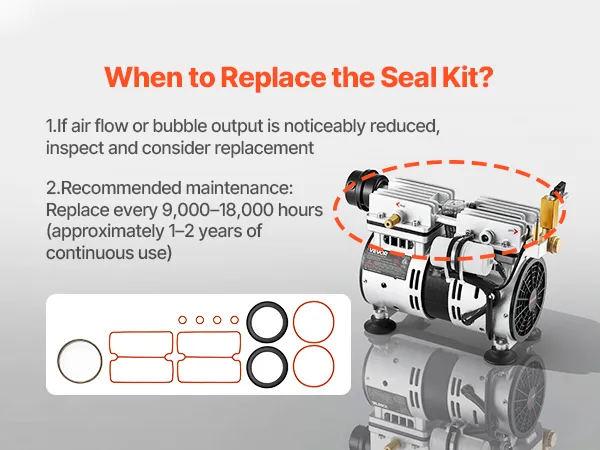 When to Replace the Seal Kit?

1.If air flow or bubble output is noticeably reduced, inspect and consider replacement

2.Recommended maintenance: Replace every 9,000–18,000 hours (approximately 1–2 years of continuous use)

VEVOR