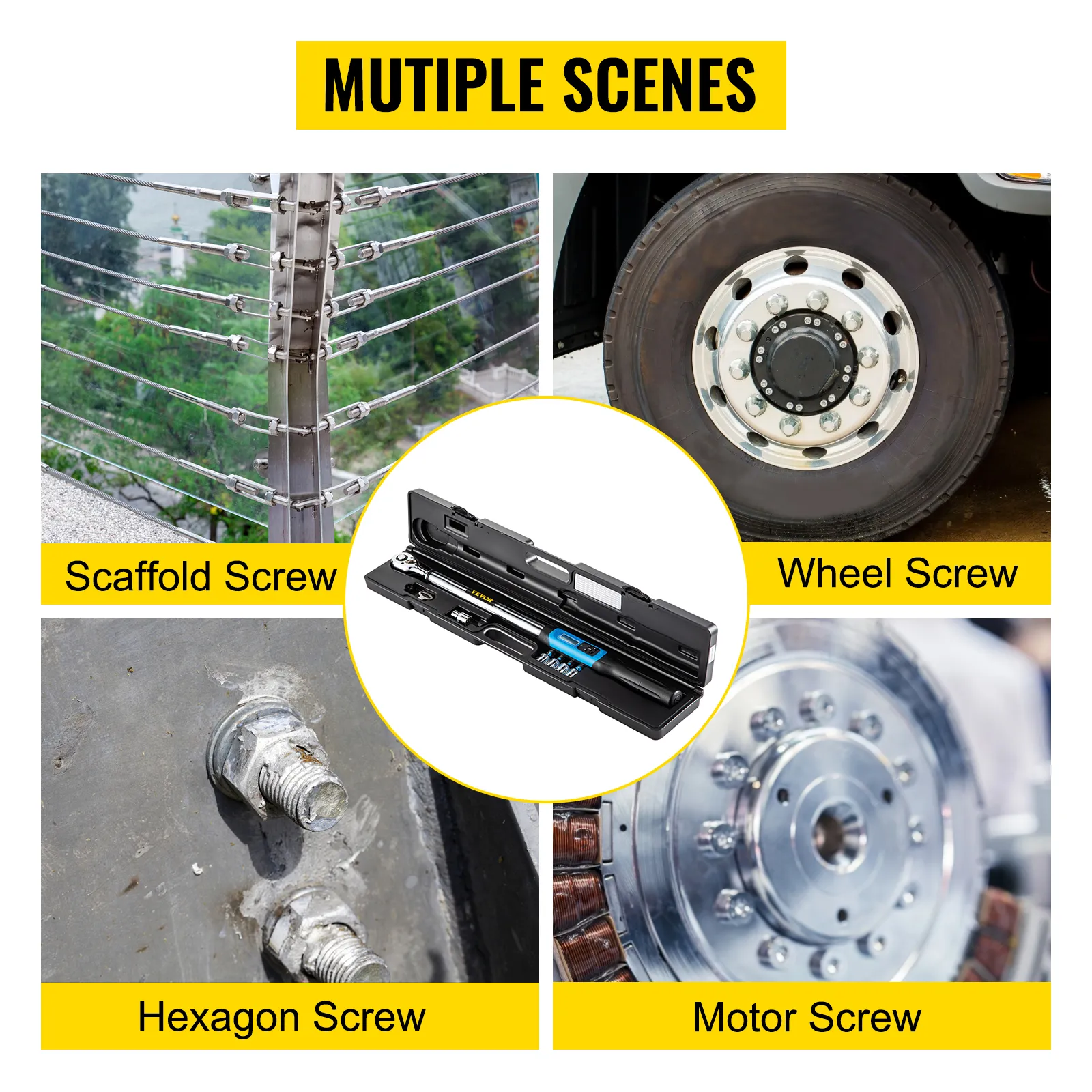 MUTIPLE SCENES

Scaffold Screw

Wheel Screw

VEVOR

Hexagon Screw

Motor Screw