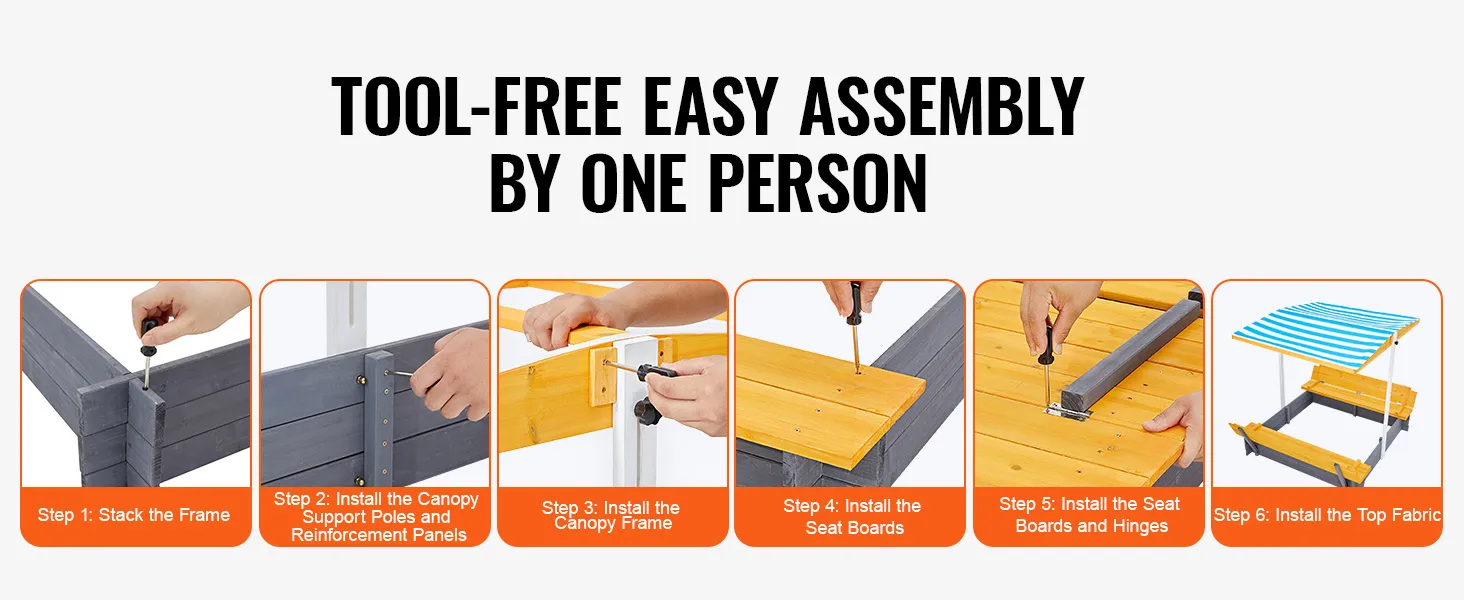 TOOL-FREE EASY ASSEMBLY BY ONE PERSON

Step 1: Stack the Frame

Step 2: Install the Canopy Support Poles and Reinforcement Panels

Step 3: Install the Canopy Frame

Step 4: Install the Seat Boards

Step 5: Install the Seat Boards and Hinges

Step 6: Install the Top Fabric