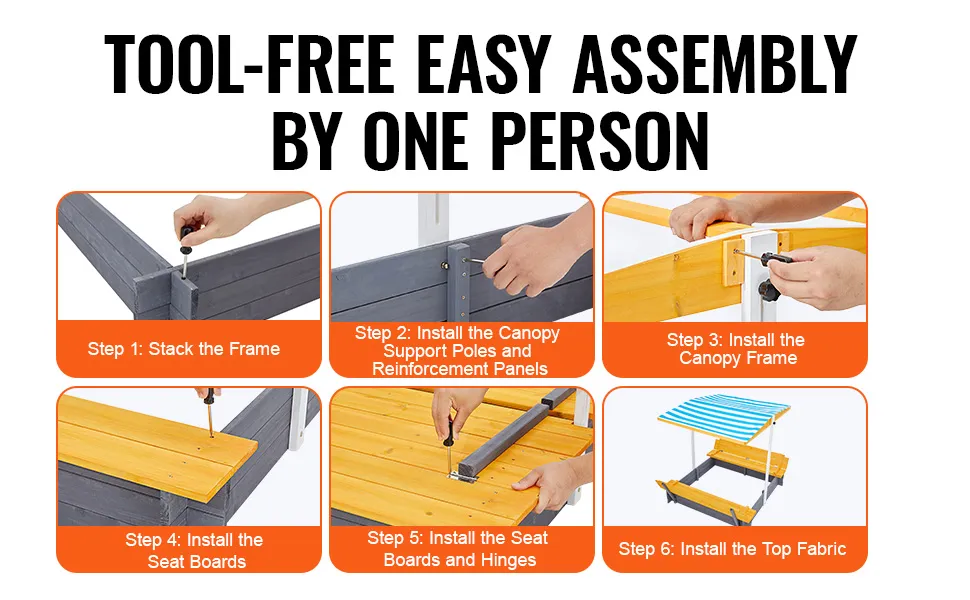 TOOL-FREE EASY ASSEMBLY BY ONE PERSON

Step 1: Stack the Frame

Step 2: Install the Canopy Support Poles and Reinforcement Panels

Step 3: Install the Canopy Frame

Step 4: Install the Seat Boards

Step 5: Install the Seat Boards and Hinges

Step 6: Install the Top Fabric