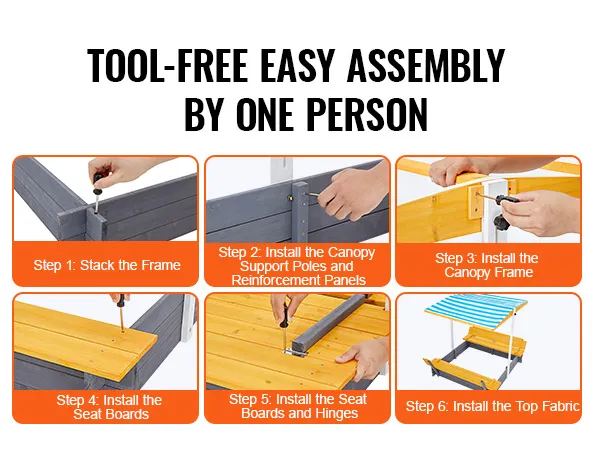 TOOL-FREE EASY ASSEMBLY BY ONE PERSON

Step 1: Stack the Frame

Step 2: Install the Canopy Support Poles and Reinforcement Panels

Step 3: Install the Canopy Frame

Step 4: Install the Seat Boards

Step 5: Install the Seat Boards and Hinges

Step 6: Install the Top Fabric