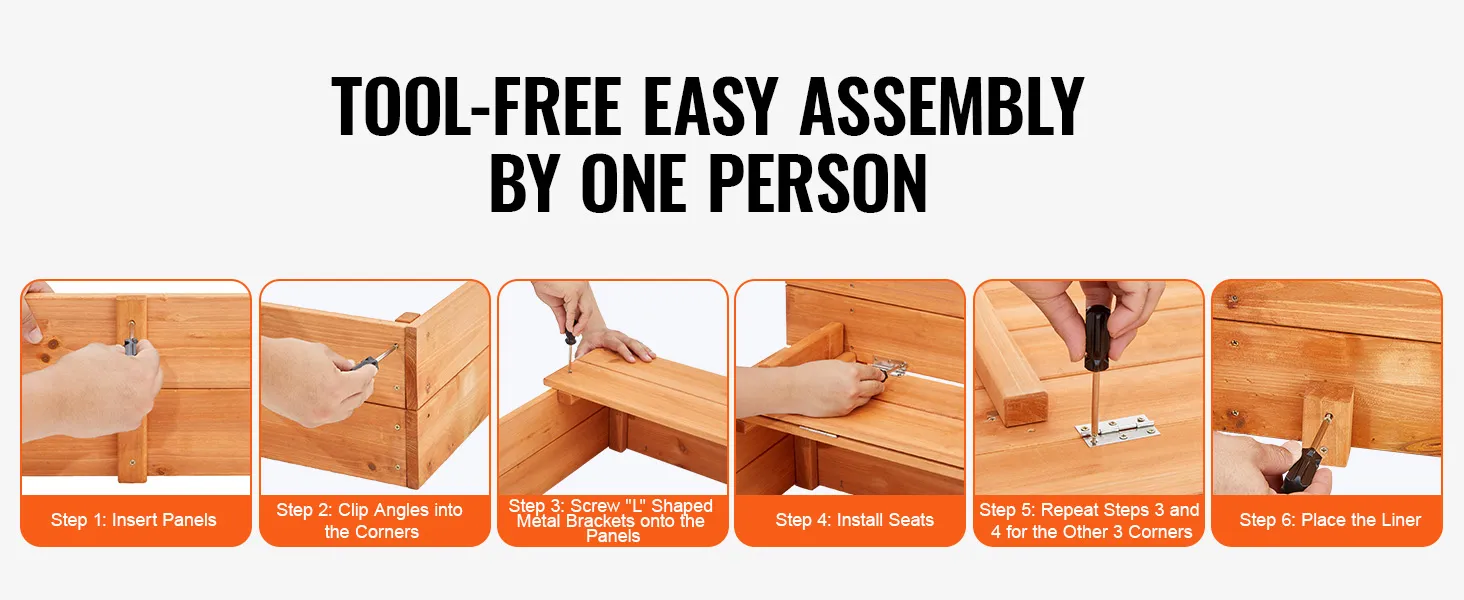 TOOL-FREE EASY ASSEMBLY BY ONE PERSON

Step 1: Insert Panels

Step 2: Clip Angles into the Corners

Step 3: Screw "L" Shaped Metal Brackets onto the Panels

Step 4: Install Seats

Step 5: Repeat Steps 3 and 4 for the Other 3 Corners

Step 6: Place the Liner