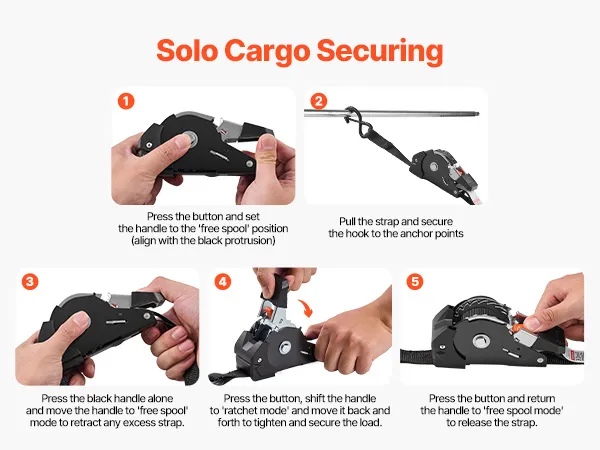 Solo Cargo Securing

1

Press the button and set the handle to the 'free spool' position (align with the black protrusion)

2

Pull the strap and secure the hook to the anchor points

3

Press the black handle alone and move the handle to 'free spool' mode to retract any excess strap.

4

Press the button, shift the handle to 'ratchet mode' and move it back and forth to tighten and secure the load.

5

Press the button and return the handle to 'free spool mode' to release the strap.